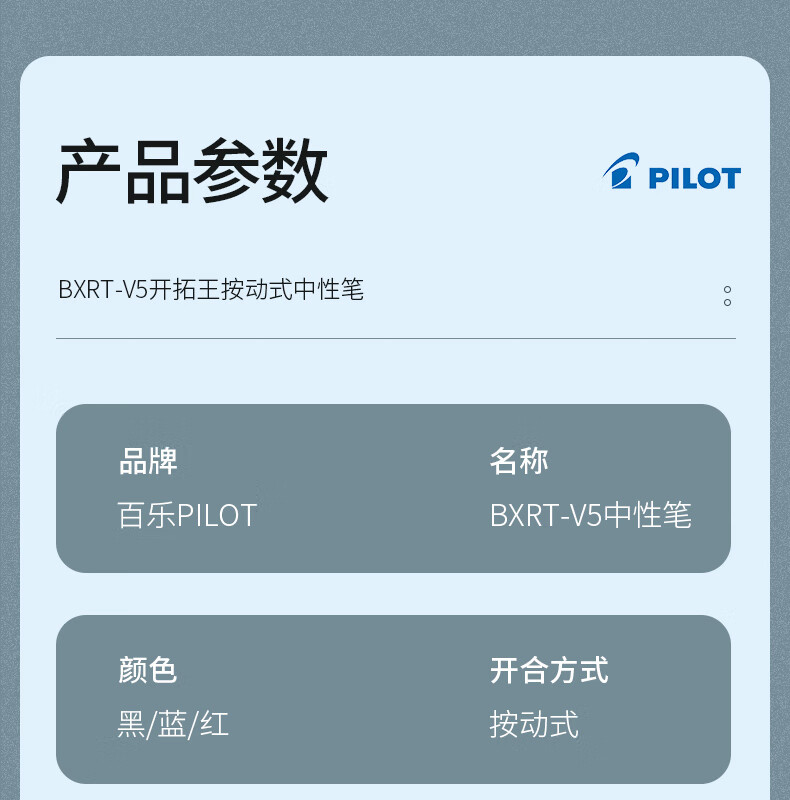 产品参数

PILOT

BXRT-V5开拓王按动式中性笔

品牌
百乐PILOT

名称
BXRT-V5中性笔

颜色
黑/蓝/红

开合方式
按动式